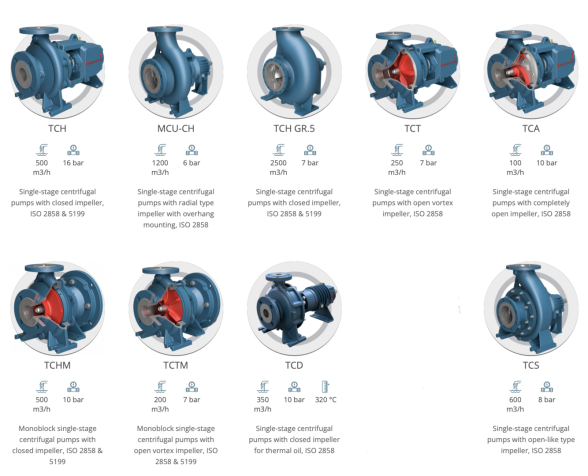 TCH

500 m3/h
16 bar

Single-stage centrifugal pumps with closed impeller, ISO 2858 & 5199

MCU-CH

1200 m3/h
6 bar

Single-stage centrifugal pumps with radial type impeller with overhang mounting, ISO 2858

TCH GR.5

2500 m3/h
7 bar

Single-stage centrifugal pumps with closed impeller, ISO 2858 & 5199

TCT

250 m3/h
7 bar

Single-stage centrifugal pumps with open vortex impeller, ISO 2858

TCA

100 m3/h
10 bar

Single-stage centrifugal pumps with completely open impeller, ISO 2858

TCHM

500 m3/h
10 bar

Monoblock single-stage centrifugal pumps with closed impeller, ISO 2858 & 5199

TCTM

200 m3/h
7 bar

Monoblock single-stage centrifugal pumps with open vortex impeller, ISO 2858 & 5199

TCD

350 m3/h
10 bar
320 °C

Single-stage centrifugal pumps with closed impeller for thermal oil, ISO 2858

TCS

600 m3/h
8 bar

Single-stage centrifugal pumps with open-like type impeller, ISO 2858